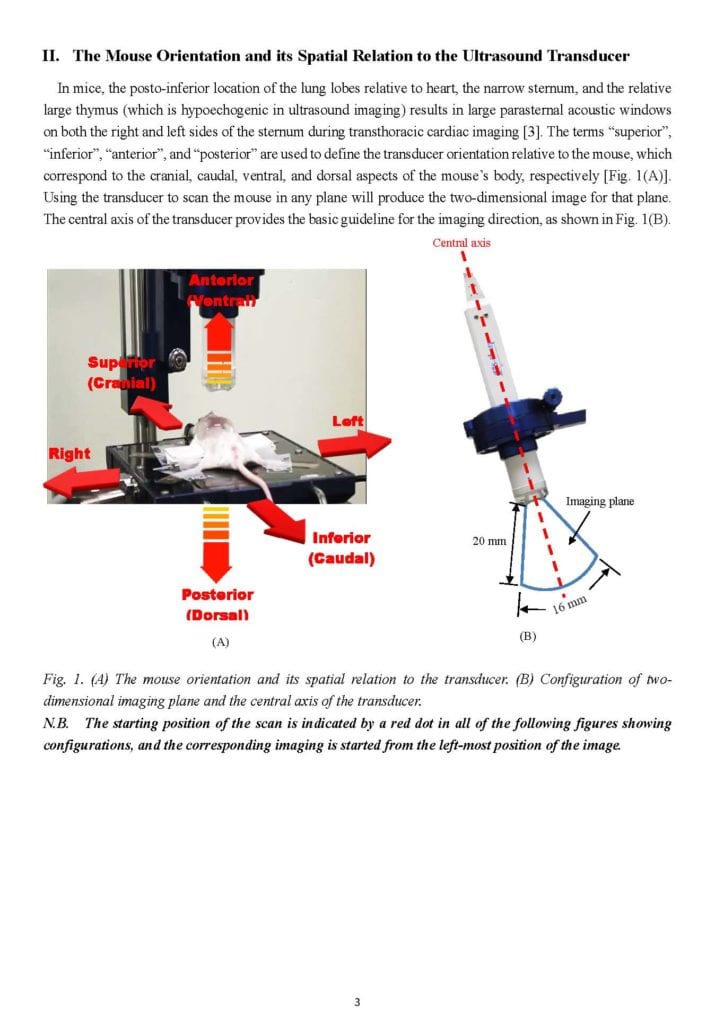 II. The Mouse Orientation and its Spatial Relation to the Ultrasound Transducer

In mice, the posto-inferior location of the lung lobes relative to heart, the narrow sternum, and the relative large thymus (which is hypoechogenic in ultrasound imaging) results in large parasternal acoustic windows on both the right and left sides of the sternum during transthoracic cardiac imaging [3]. The terms "superior", "inferior", "anterior", and "posterior" are used to define the transducer orientation relative to the mouse, which correspond to the cranial, caudal, ventral, and dorsal aspects of the mouse's body, respectively [Fig. 1(A)]. Using the transducer to scan the mouse in any plane will produce the two-dimensional image for that plane. The central axis of the transducer provides the basic guideline for the imaging direction, as shown in Fig. 1(B).

Anterior (Ventral)

Superior (Cranial)

Left

Right

Inferior (Caudal)

Posterior (Dorsal)

(A)

Central axis

Imaging plane

20 mm

16 mm

(B)

Fig. 1. (A) The mouse orientation and its spatial relation to the transducer. (B) Configuration of two-dimensional imaging plane and the central axis of the transducer.
N.B. The starting position of the scan is indicated by a red dot in all of the following figures showing configurations, and the corresponding imaging is started from the left-most position of the image.

3